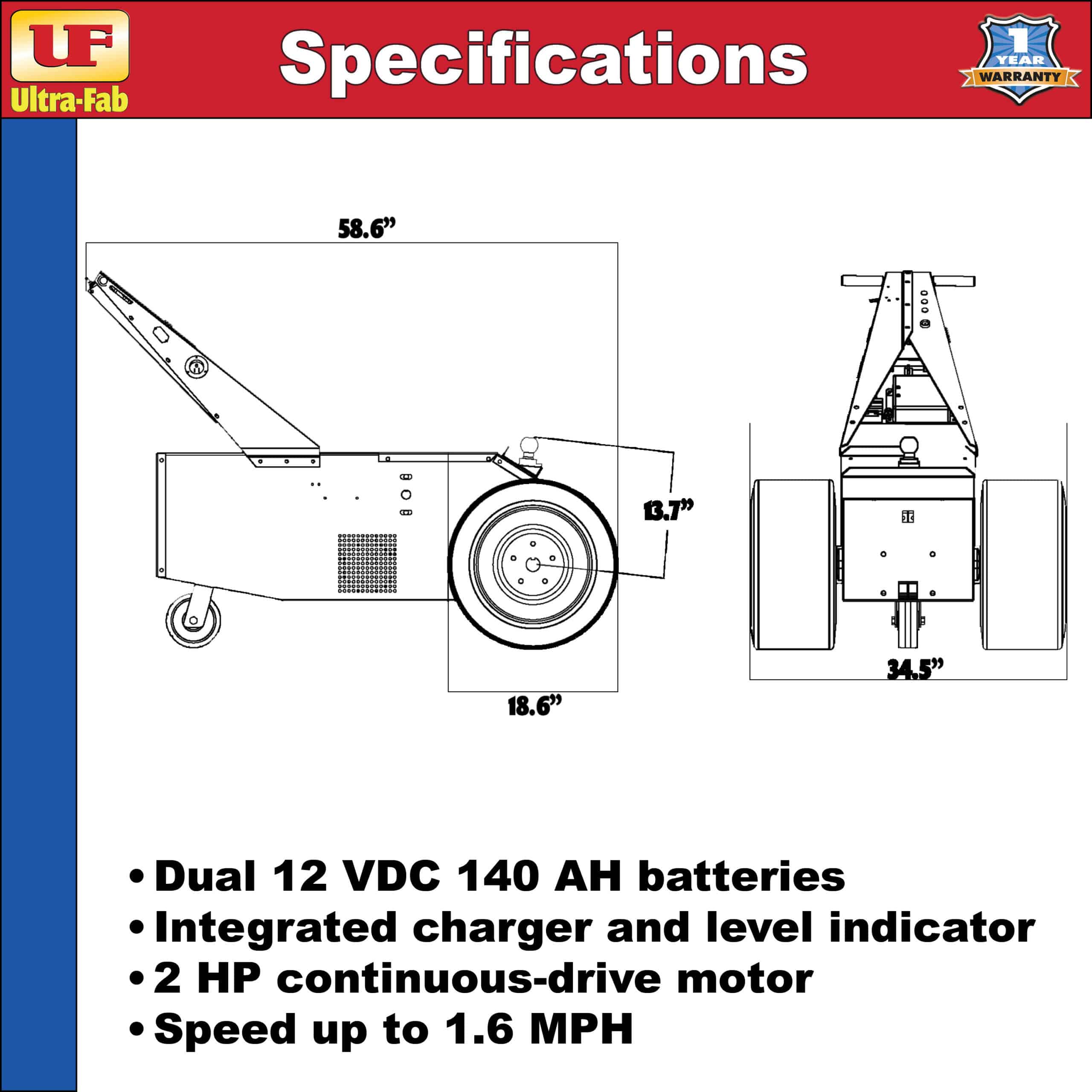 UF
Ultra-Fab

Specifications

1 YEAR WARRANTY

58.6”

13.7”

18.6”

34.5”

• Dual 12 VDC 140 AH batteries
• Integrated charger and level indicator
• 2 HP continuous-drive motor
• Speed up to 1.6 MPH